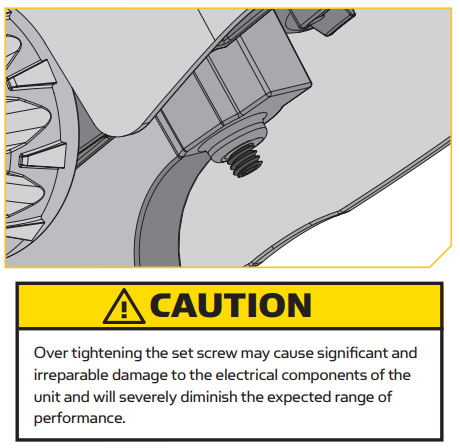 CAUTION

Over tightening the set screw may cause significant and irreparable damage to the electrical components of the unit and will severely diminish the expected range of performance.